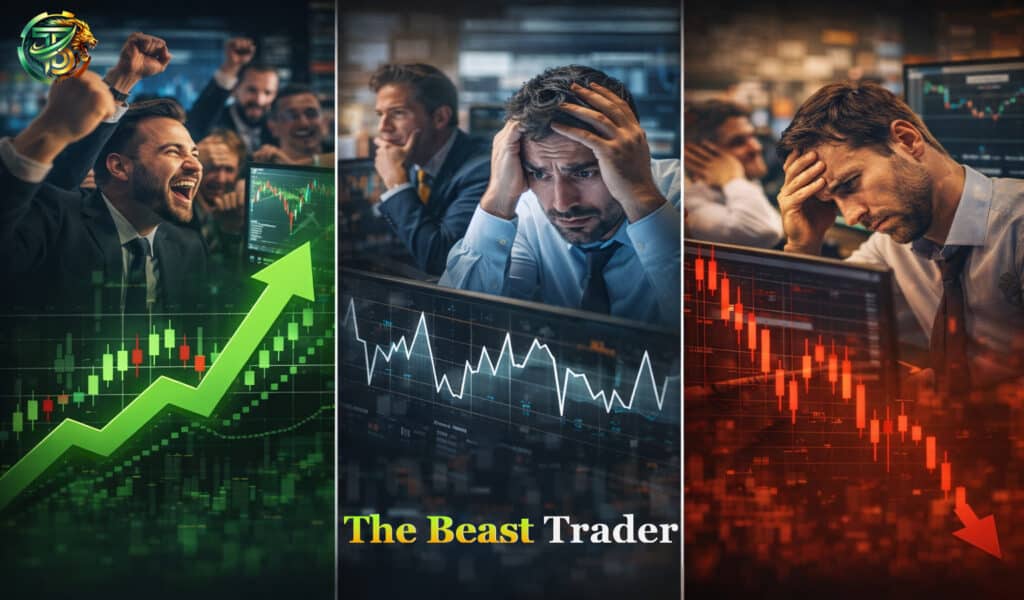 The Beast Trader